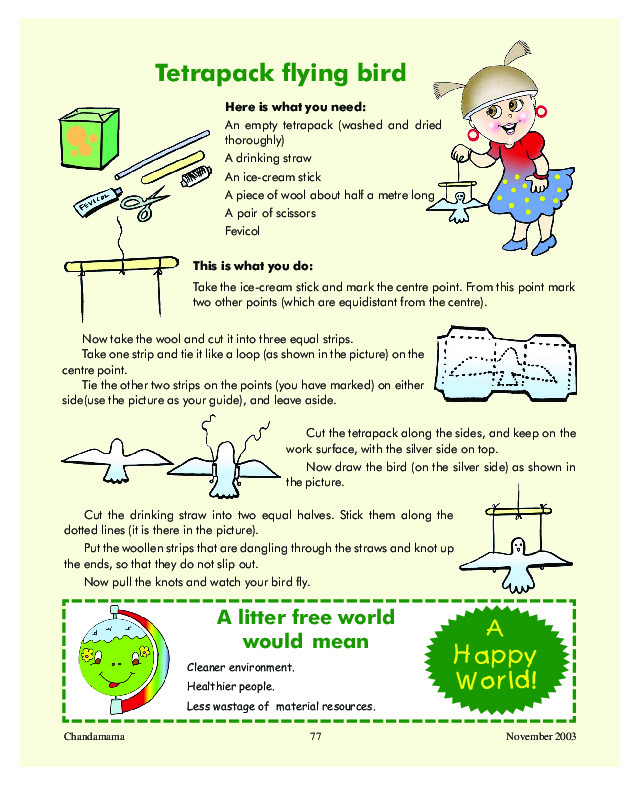 Tetrapack flying bird

Here is what you need:
An empty tetrapack (washed and dried thoroughly)
A drinking straw
An ice-cream stick
A piece of wool about half a metre long
A pair of scissors
Fevicol

FEVICOL

This is what you do:
Take the ice-cream stick and mark the centre point. From this point mark two other points (which are equidistant from the centre).

Now take the wool and cut it into three equal strips.

Take one strip and tie it like a loop (as shown in the picture) on the centre point.

Tie the other two strips on the points (you have marked) on either side(use the picture as your guide), and leave aside.

Cut the tetrapack along the sides, and keep on the work surface, with the silver side on top.

Now draw the bird (on the silver side) as shown in the picture.

Cut the drinking straw into two equal halves. Stick them along the dotted lines (it is there in the picture).

Put the woollen strips that are dangling through the straws and knot up the ends, so that they do not slip out.

Now pull the knots and watch your bird fly.

A litter free world would mean
Cleaner environment.
Healthier people.
Less wastage of material resources.

A Happy World!

Chandamama 77 November 2003